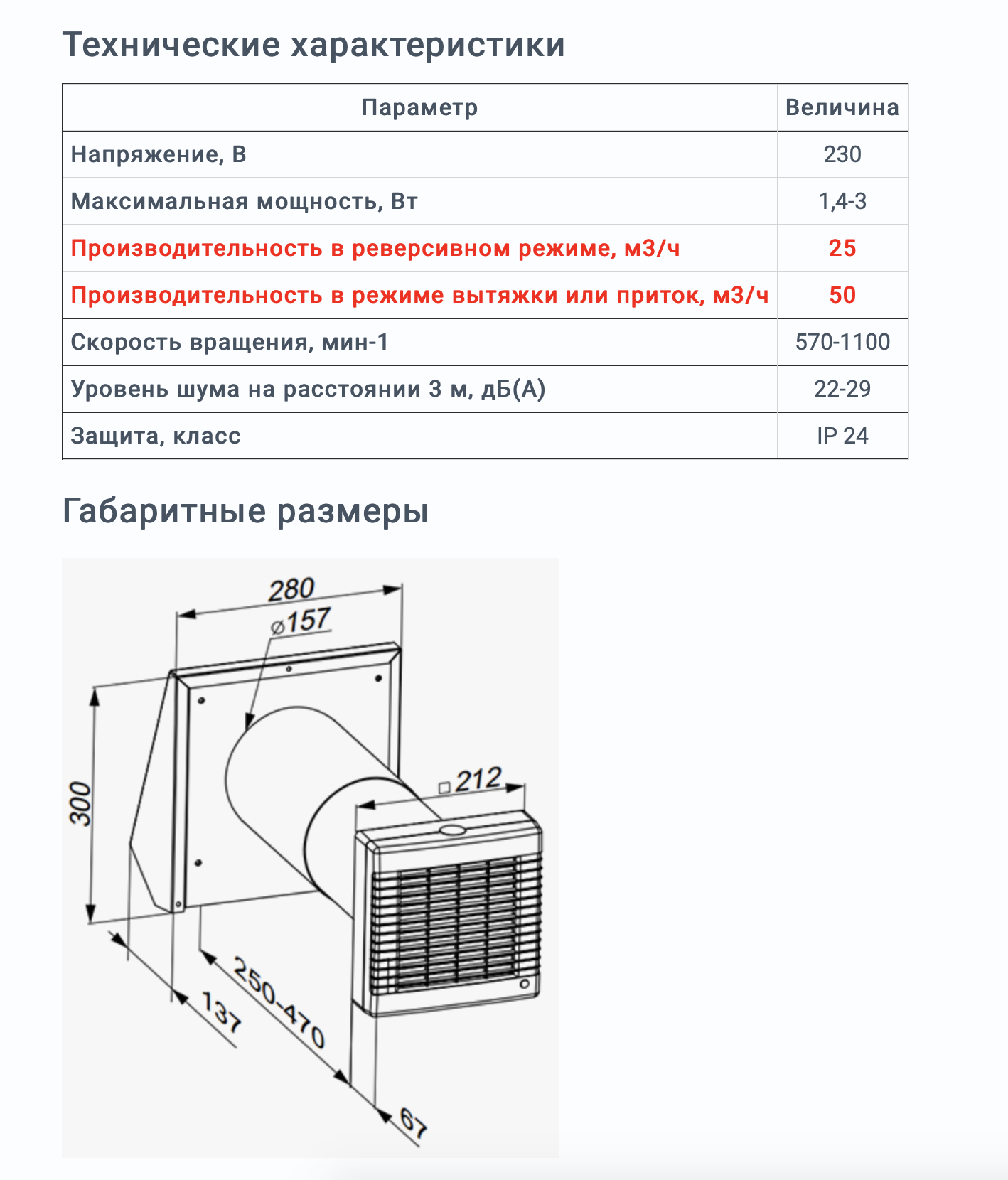 Технические характеристики

| Параметр | Величина |
|---|---|
| Напряжение, В | 230 |
| Максимальная мощность, Вт | 1,4-3 |
| Производительность в реверсивном режиме, м3/ч | 25 |
| Производительность в режиме вытяжки или приток, м3/ч | 50 |
| Скорость вращения, мин-1 | 570-1100 |
| Уровень шума на расстоянии 3 м, дБ(А) | 22-29 |
| Защита, класс | IP 24 |

Габаритные размеры

280
⌀157
300
□212
137
250-470
67