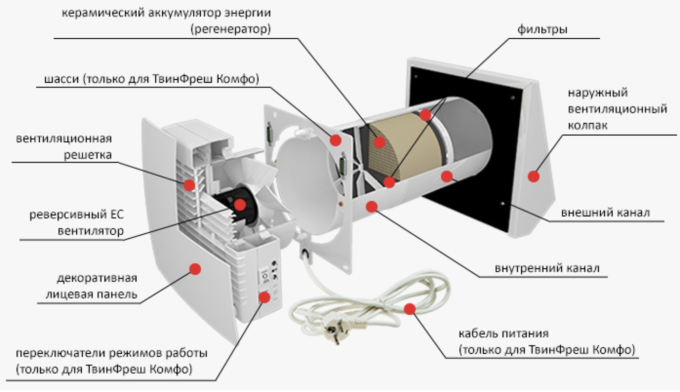 керамический аккумулятор энергии (регенератор)

фильтры

шасси (только для ТвинФреш Комфо)

наружный вентиляционный колпак

вентиляционная решетка

реверсивный ЕС вентилятор

внешний канал

внутренний канал

декоративная лицевая панель

кабель питания (только для ТвинФреш Комфо)

переключатели режимов работы (только для ТвинФреш Комфо)