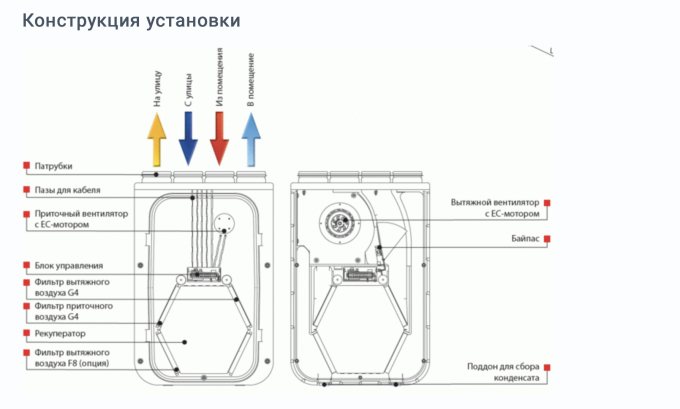 Конструкция установки

На улицу

С улицы

Из помещения

В помещение

Патрубки

Пазы для кабеля

Приточный вентилятор с ЕС-мотором

Блок управления

Фильтр вытяжного воздуха G4

Фильтр приточного воздуха G4

Рекуператор

Фильтр вытяжного воздуха F8 (опция)

Вытяжной вентилятор с ЕС-мотором

Байпас

Поддон для сбора конденсата