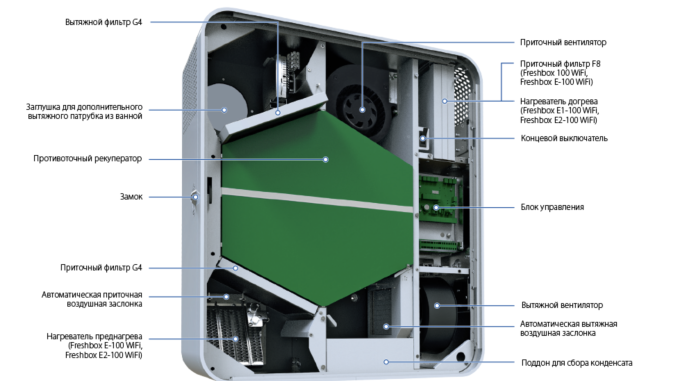 Вытяжной фильтр G4

Заглушка для дополнительного вытяжного патрубка из ванной

Противоточный рекуператор

Замок

Приточный фильтр G4

Автоматическая приточная воздушная заслонка

Нагреватель преднагрева (Freshbox E-100 WiFi, Freshbox E2-100 WiFi)

Приточный вентилятор

Приточный фильтр F8 (Freshbox 100 WiFi, Freshbox E-100 WiFi)

Нагреватель догрева (Freshbox E1-100 WiFi, Freshbox E2-100 WiFi)

Концевой выключатель

Блок управления

Вытяжной вентилятор

Автоматическая вытяжная воздушная заслонка

Поддон для сбора конденсата