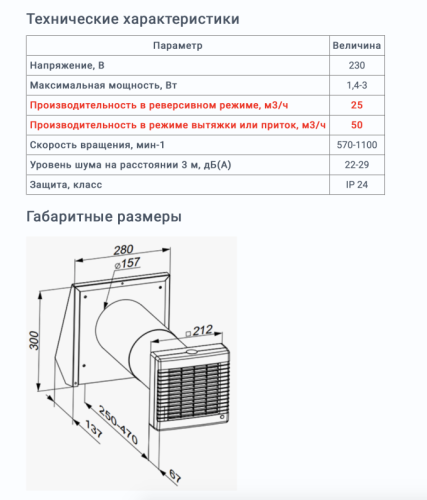 Технические характеристики

| Параметр | Величина |
|---|---|
| Напряжение, В | 230 |
| Максимальная мощность, Вт | 1,4-3 |
| Производительность в реверсивном режиме, м3/ч | 25 |
| Производительность в режиме вытяжки или приток, м3/ч | 50 |
| Скорость вращения, мин-1 | 570-1100 |
| Уровень шума на расстоянии 3 м, дБ(А) | 22-29 |
| Защита, класс | IP 24 |

Габаритные размеры

280
⌀157
300
□212
250-470
137
67